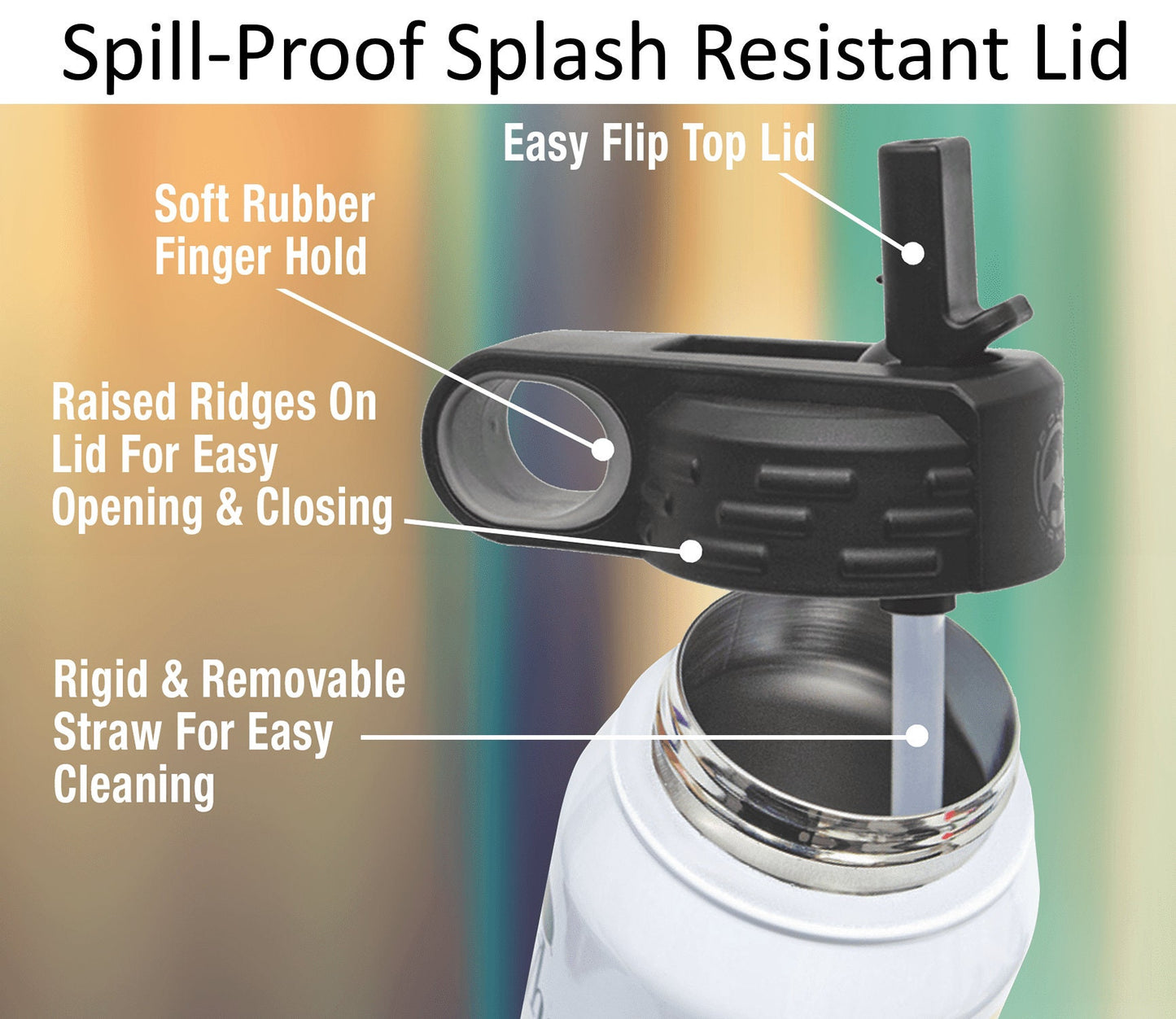 Spill-Proof Splash Resistant Lid

Easy Flip Top Lid

Soft Rubber Finger Hold

Raised Ridges On Lid For Easy Opening & Closing

Rigid & Removable Straw For Easy Cleaning