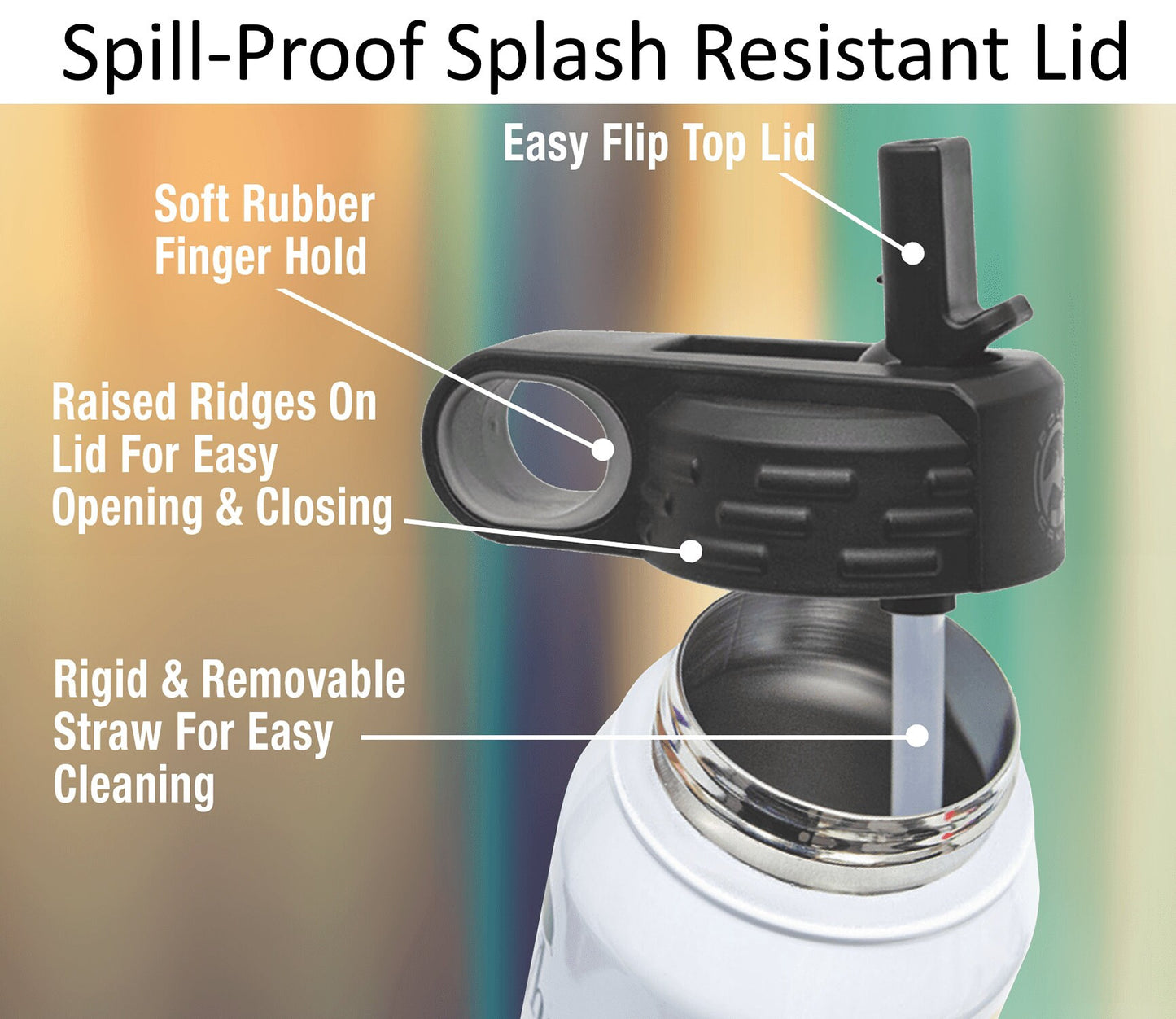 Spill-Proof Splash Resistant Lid

Easy Flip Top Lid

Soft Rubber Finger Hold

Raised Ridges On Lid For Easy Opening & Closing

Rigid & Removable Straw For Easy Cleaning